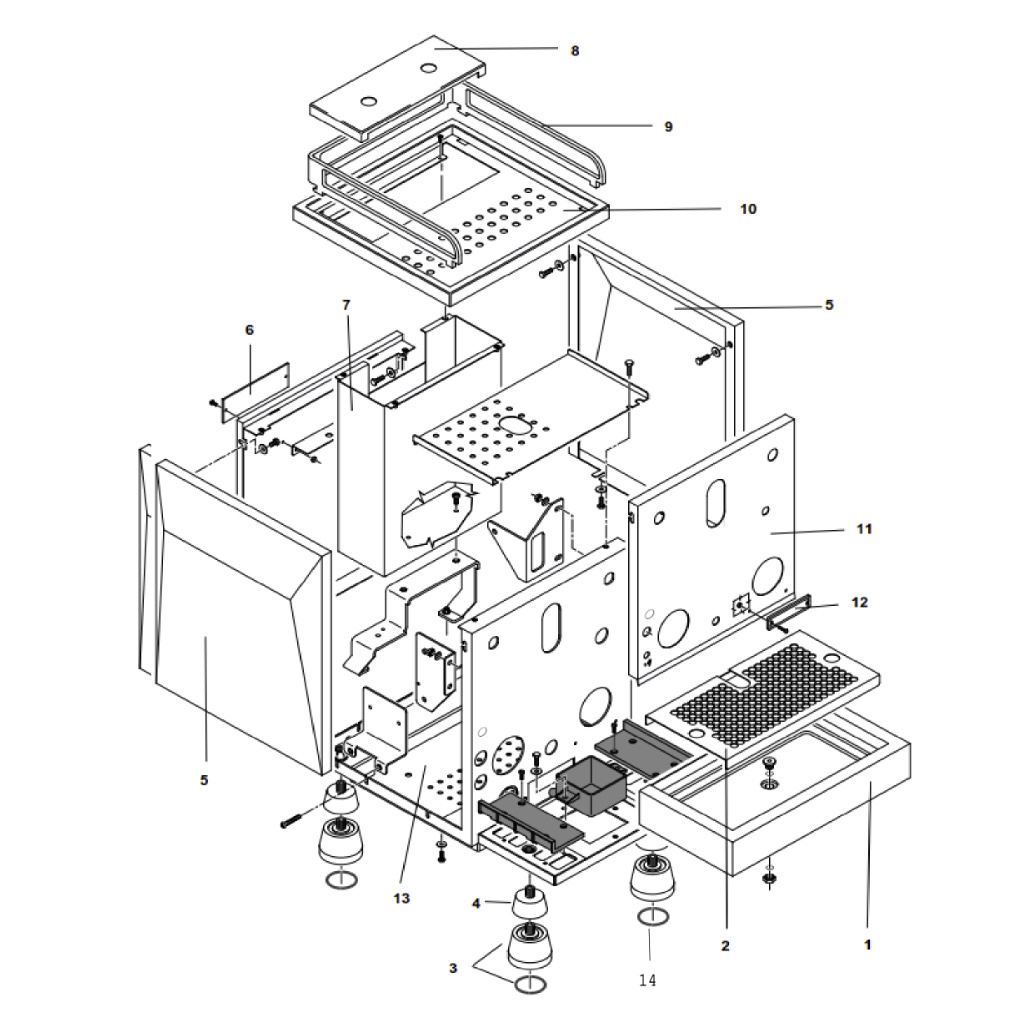 8
9
10
5
6
7
11
12
5
13
4
3
14
2
1