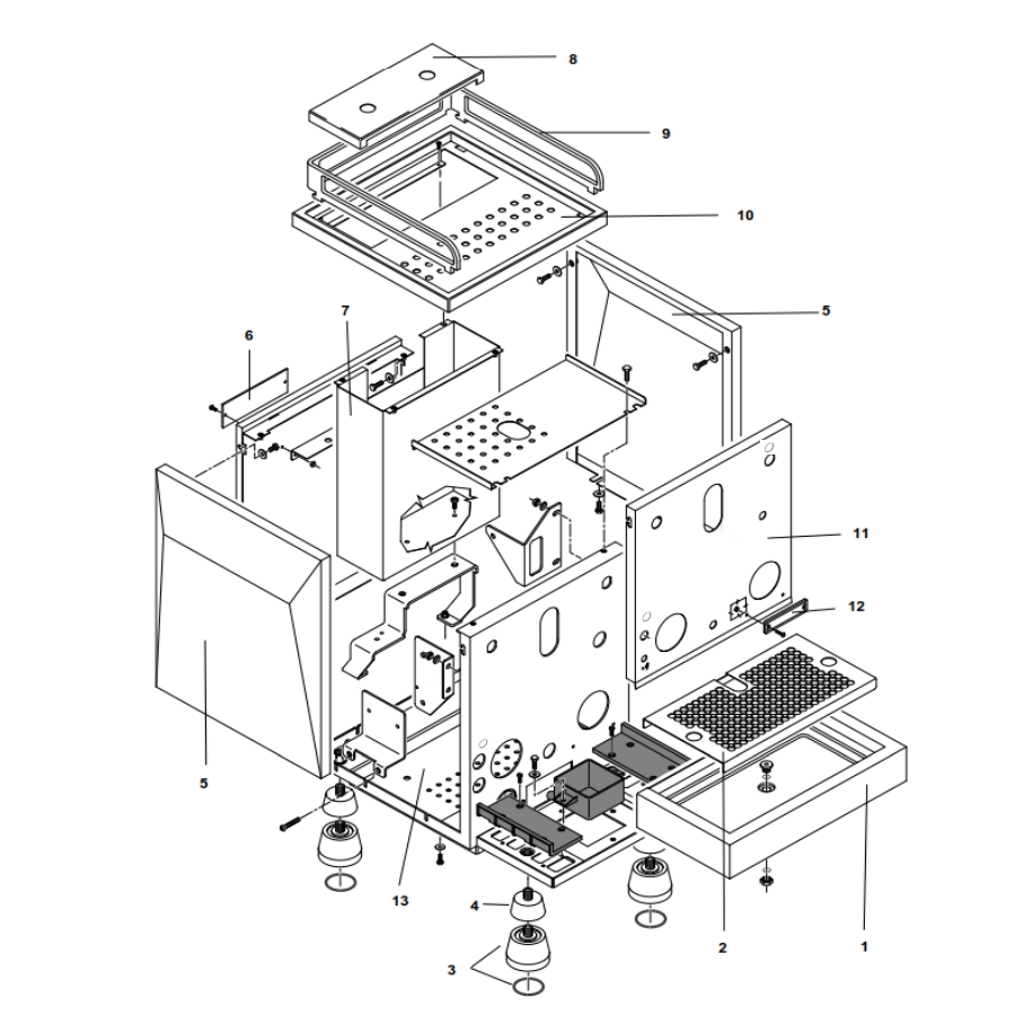 8
9
10
5
6
7
11
12
5
13
4
3
2
1